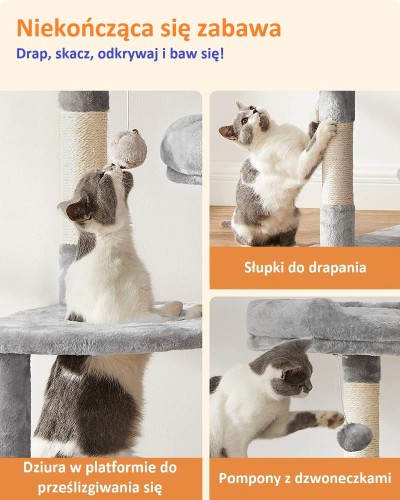 Niekończąca się zabawa
Drap, skacz, odkrywaj i baw się!

Słupki do drapania

Dziura w platformie do prześlizgiwania się

Pompony z dzwoneczkami