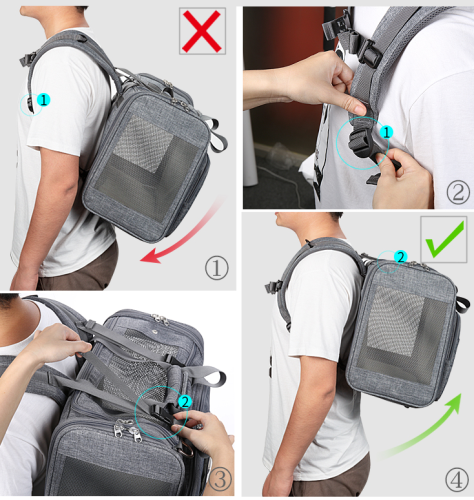 1
①
1
②
2
③
2
④